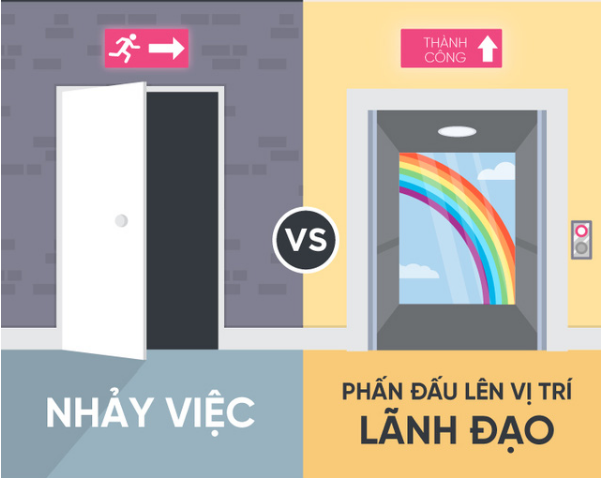 THÀNH CÔNG

VS

NHẢY VIỆC

PHẤN ĐẤU LÊN VỊ TRÍ LÃNH ĐẠO